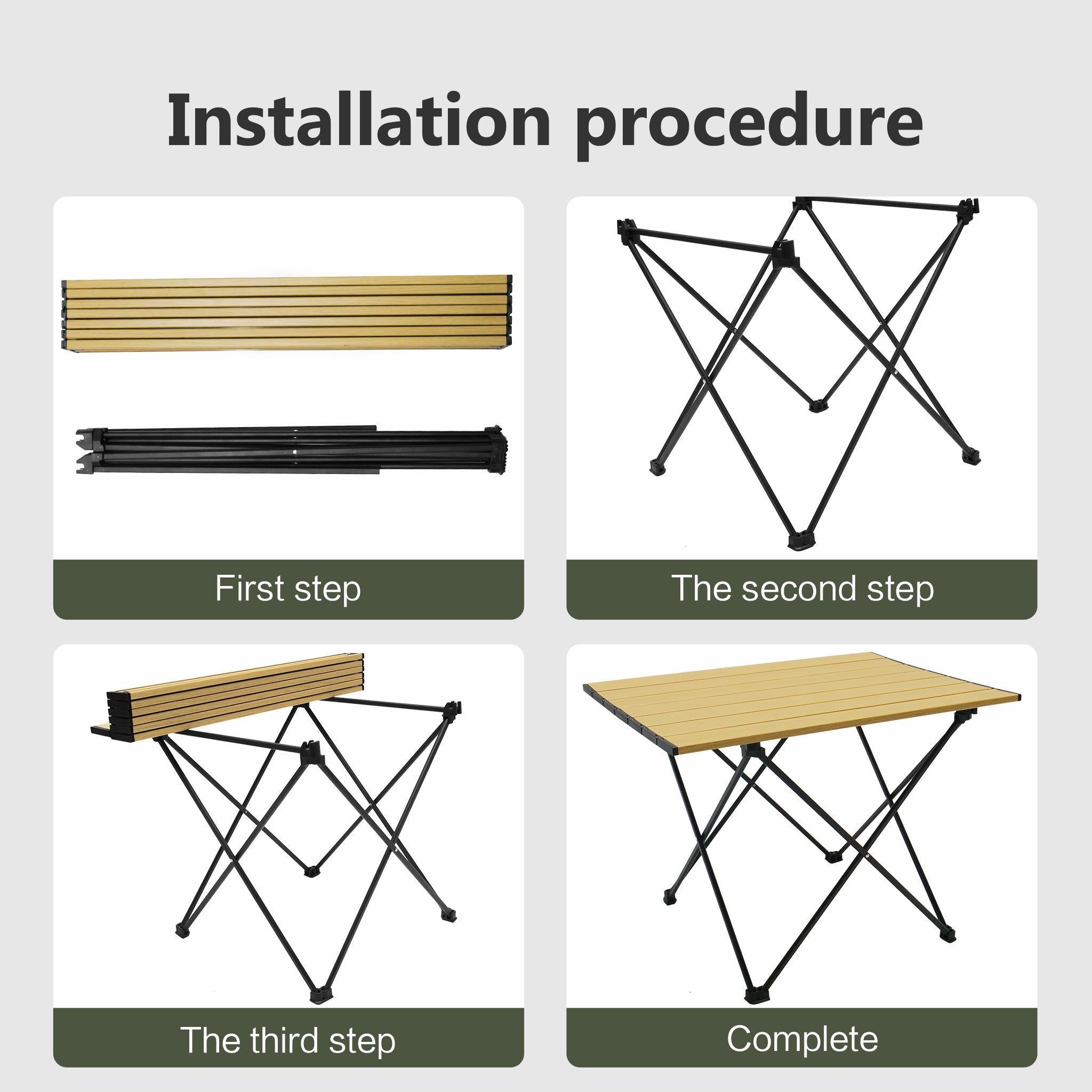 Installation procedure

First step

The second step

The third step

Complete