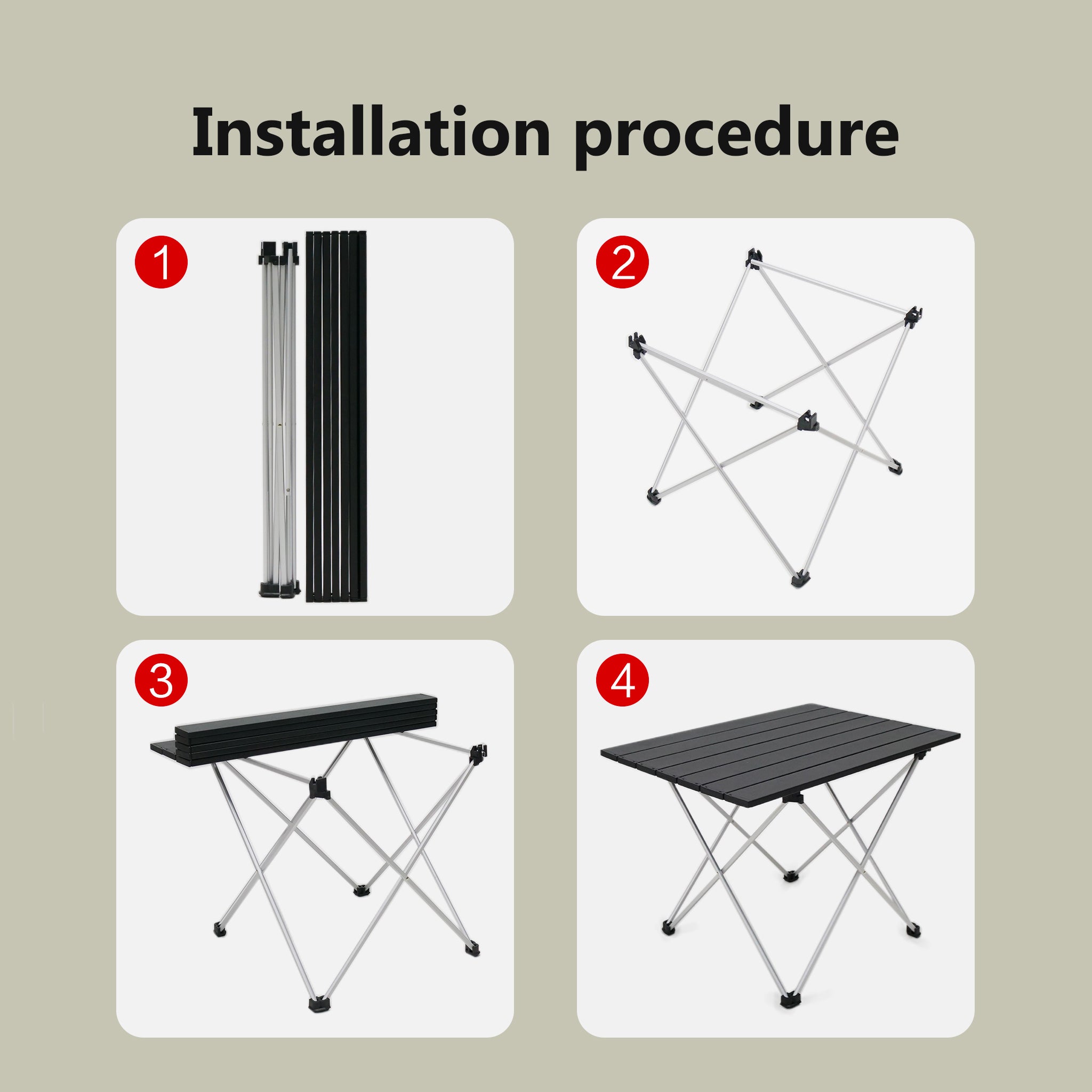 Installation procedure

1

2

3

4