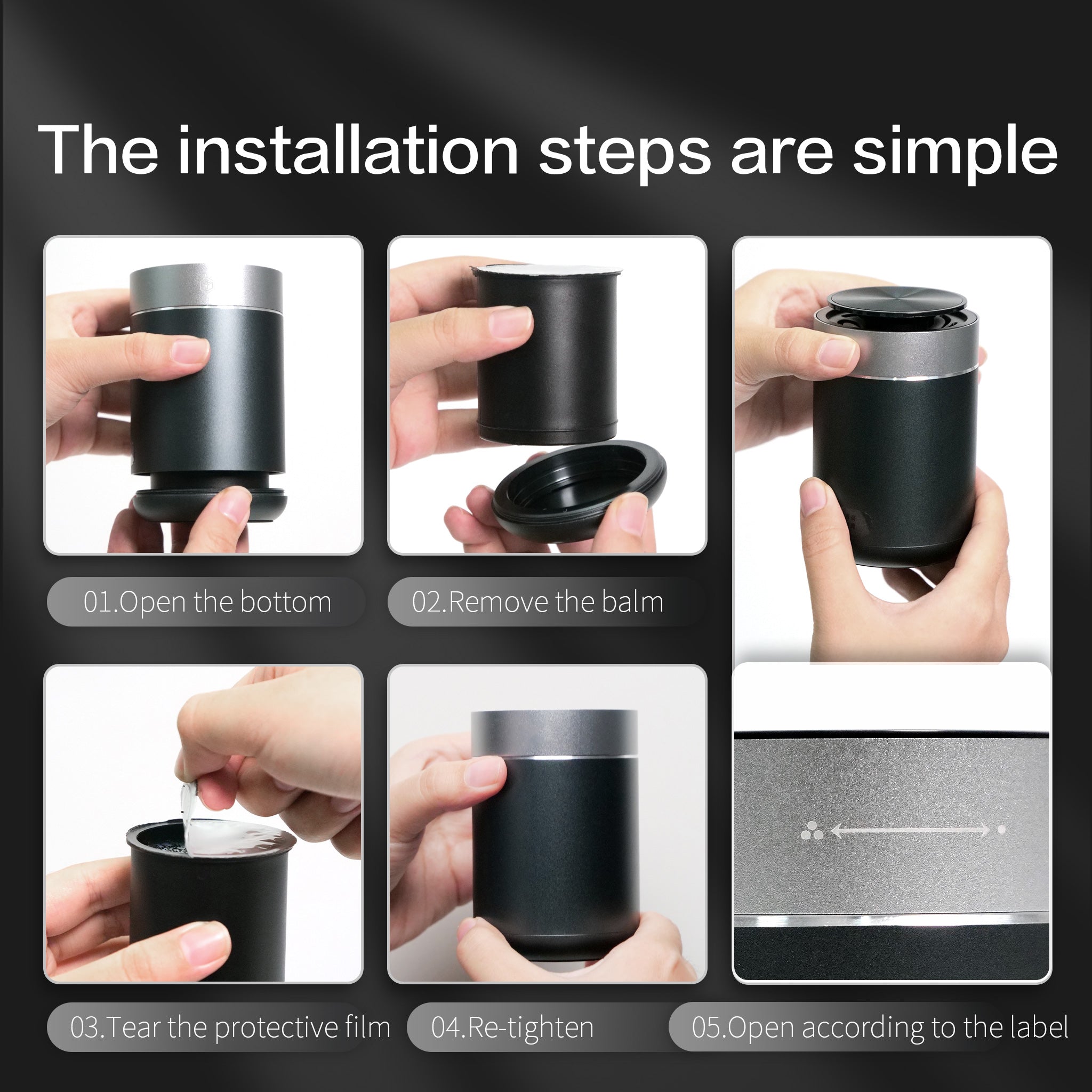 The installation steps are simple

01.Open the bottom

02.Remove the balm

03.Tear the protective film

04.Re-tighten

05.Open according to the label