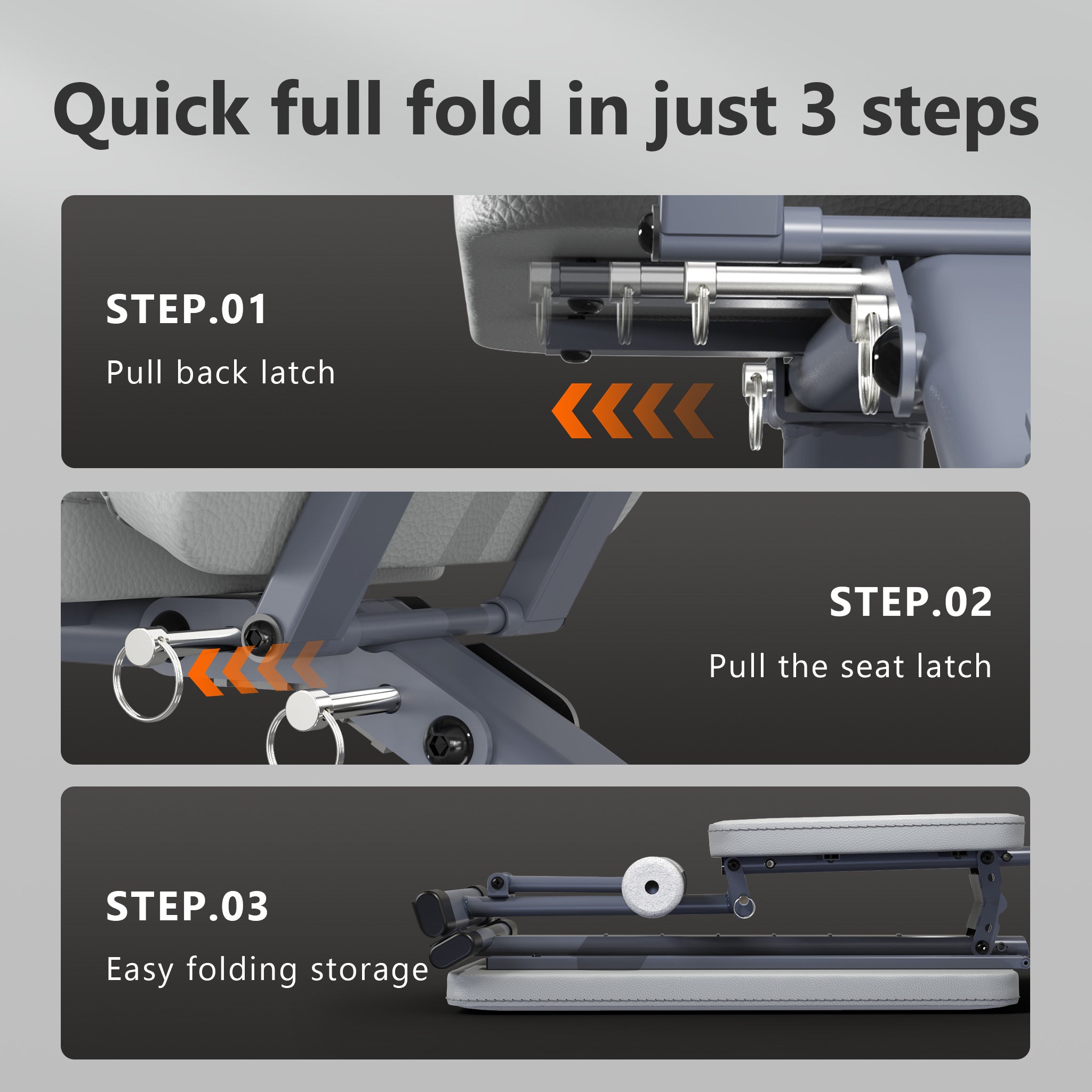 Quick full fold in just 3 steps

STEP.01

Pull back latch

STEP.02

Pull the seat latch

STEP.03

Easy folding storage