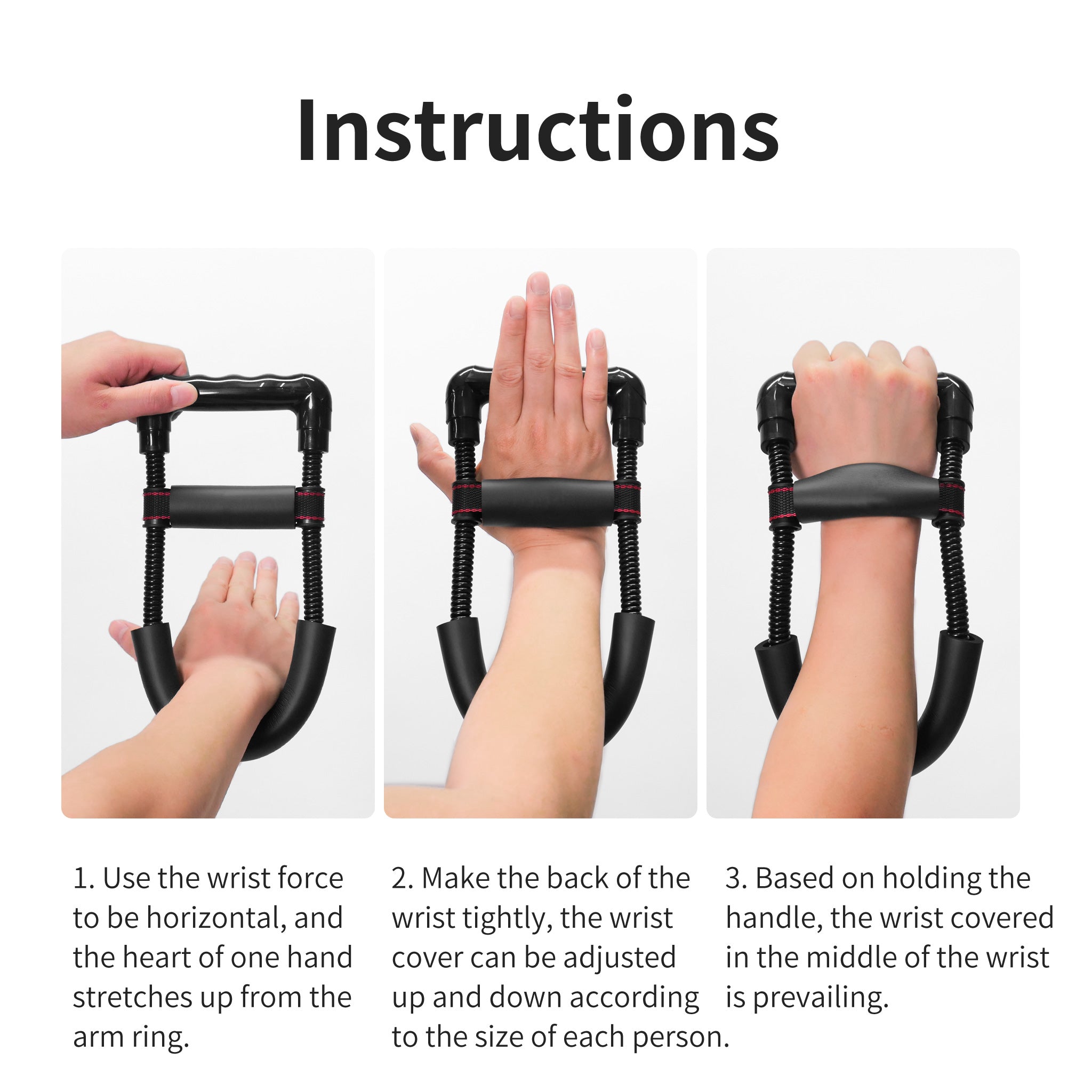 Instructions

1. Use the wrist force to be horizontal, and the heart of one hand stretches up from the arm ring.

2. Make the back of the wrist tightly, the wrist cover can be adjusted up and down according to the size of each person.

3. Based on holding the handle, the wrist covered in the middle of the wrist is prevailing.